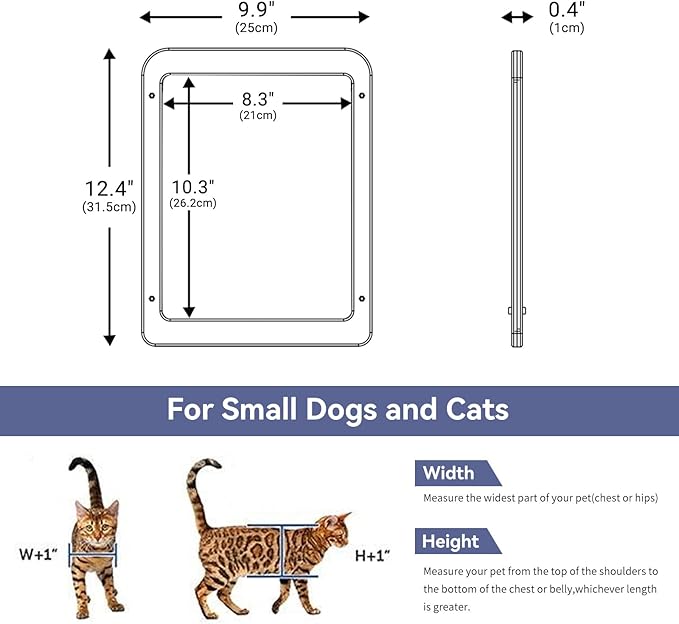 9.9"
(25cm)

0.4"
(1cm)

8.3"
(21cm)

12.4"
(31.5cm)

10.3"
(26.2cm)

For Small Dogs and Cats

W+1"

H+1"

Width

Measure the widest part of your pet(chest or hips)

Height

Measure your pet from the top of the shoulders to the bottom of the chest or belly,whichever length is greater.