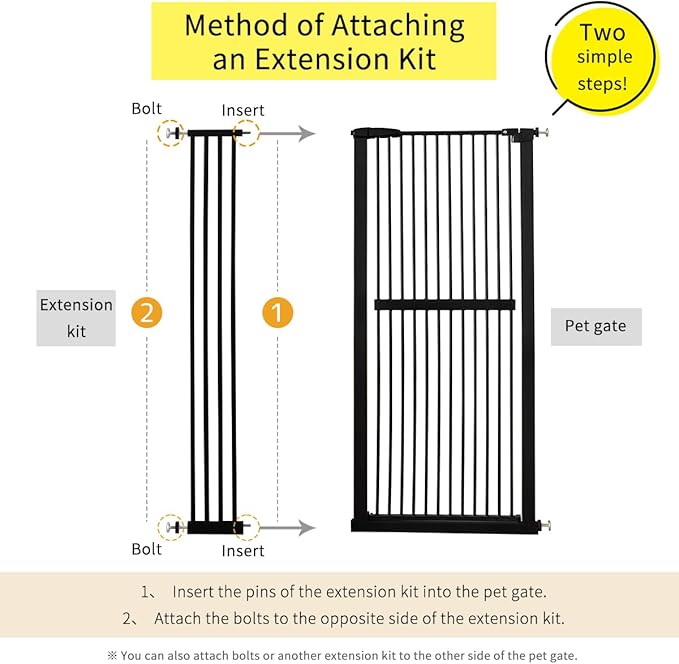 Method of Attaching an Extension Kit

Two simple steps!

Bolt

Insert

Extension kit

2

1

Pet gate

Bolt

Insert

1、 Insert the pins of the extension kit into the pet gate.

2、 Attach the bolts to the opposite side of the extension kit.

※ You can also attach bolts or another extension kit to the other side of the pet gate.