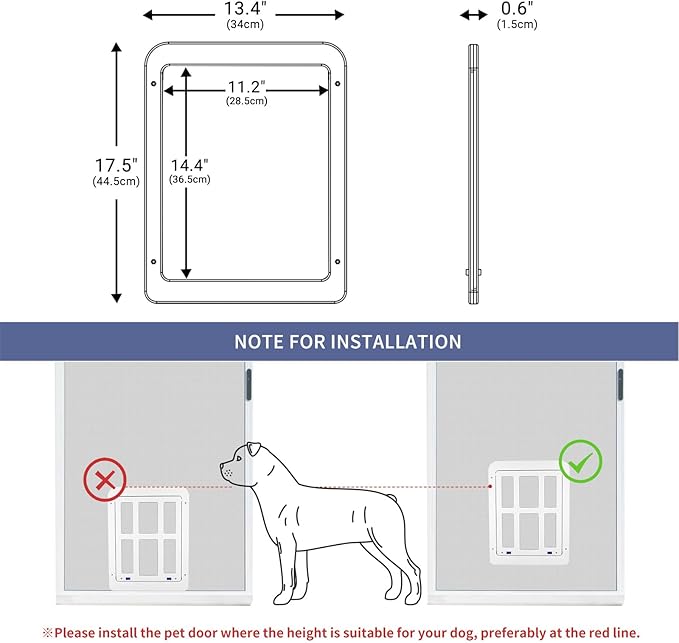 13.4"
(34cm)

0.6"
(1.5cm)

11.2"
(28.5cm)

17.5"
(44.5cm)

14.4"
(36.5cm)

NOTE FOR INSTALLATION

※Please install the pet door where the height is suitable for your dog, preferably at the red line.