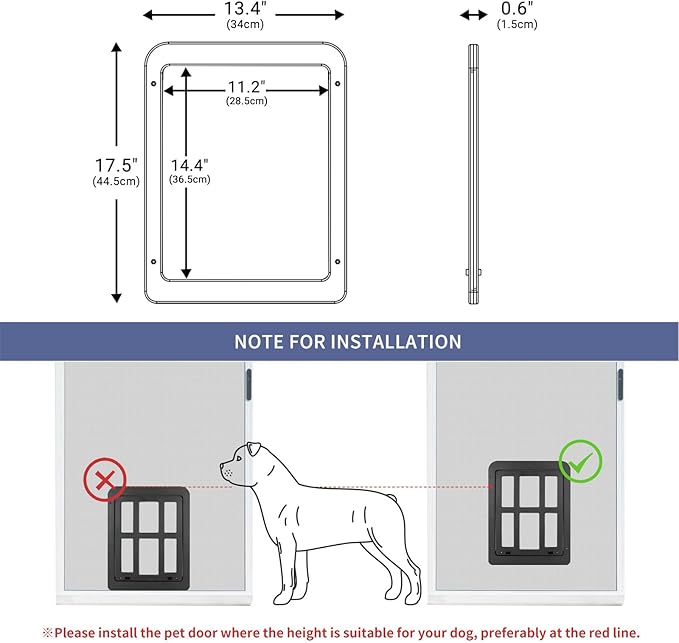 13.4"
(34cm)

0.6"
(1.5cm)

11.2"
(28.5cm)

17.5"
(44.5cm)

14.4"
(36.5cm)

NOTE FOR INSTALLATION

※Please install the pet door where the height is suitable for your dog, preferably at the red line.