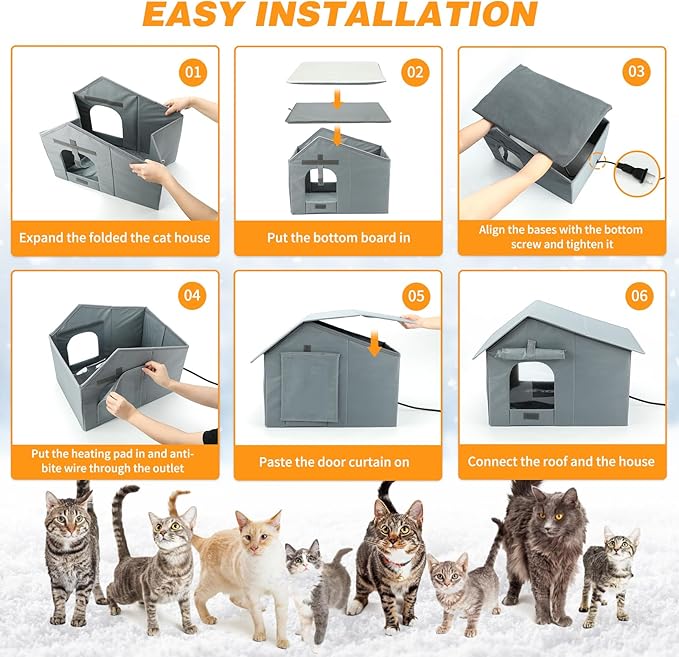 EASY INSTALLATION

01

Expand the folded the cat house

02

Put the bottom board in

03

Align the bases with the bottom screw and tighten it

04

Put the heating pad in and anti-bite wire through the outlet

05

Paste the door curtain on

06

Connect the roof and the house