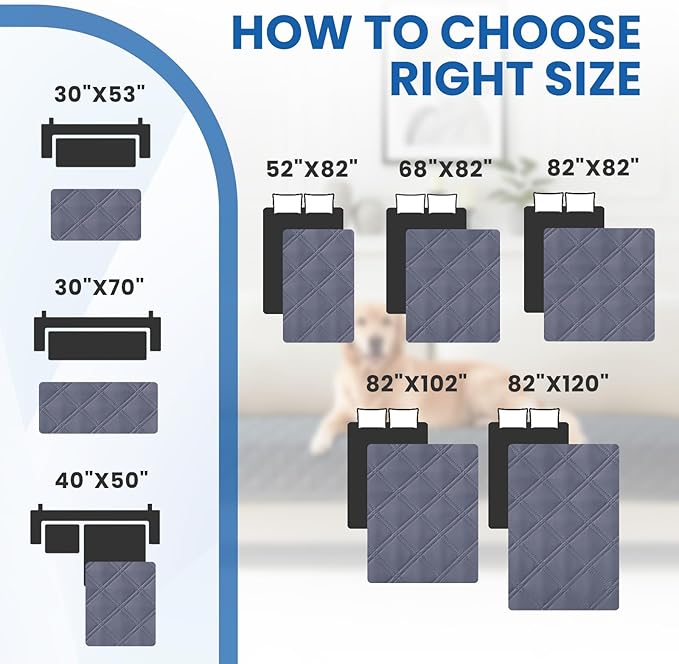 HOW TO CHOOSE RIGHT SIZE

30"X53"

30"X70"

40"X50"

52"X82"

68"X82"

82"X82"

82"X102"

82"X120"