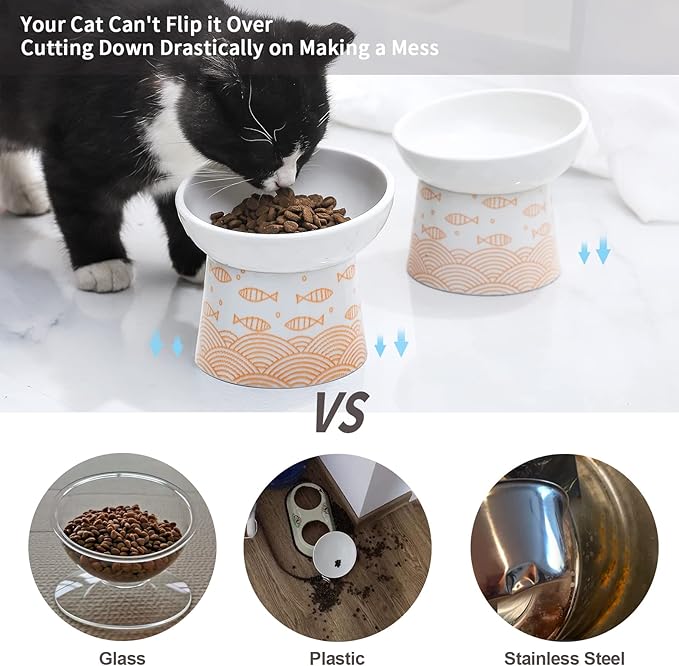 Your Cat Can't Flip it Over
Cutting Down Drastically on Making a Mess

VS

Glass

Plastic

Stainless Steel