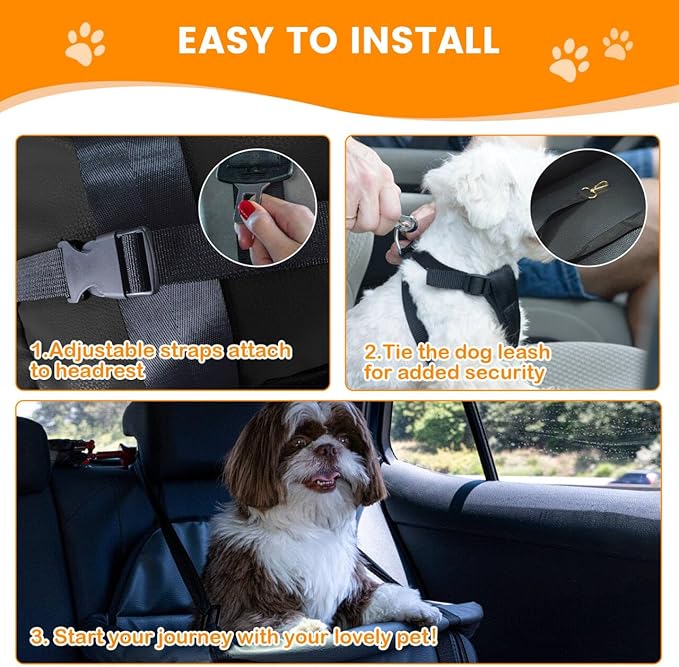 EASY TO INSTALL

1.Adjustable straps attach to headrest

2.Tie the dog leash for added security

3. Start your journey with your lovely pet!