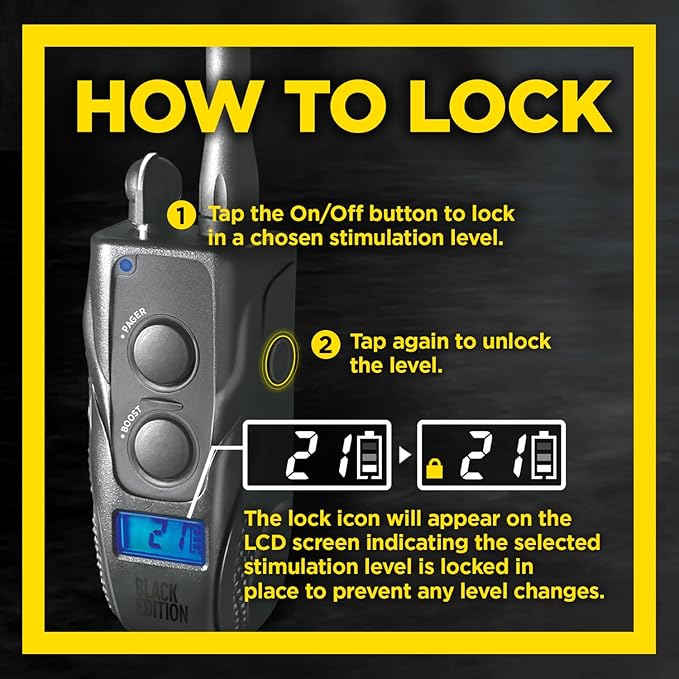 HOW TO LOCK

1 Tap the On/Off button to lock in a chosen stimulation level.

PAGER

2 Tap again to unlock the level.

BOOST

21

21

21

The lock icon will appear on the LCD screen indicating the selected stimulation level is locked in place to prevent any level changes.

BLACK EDITION