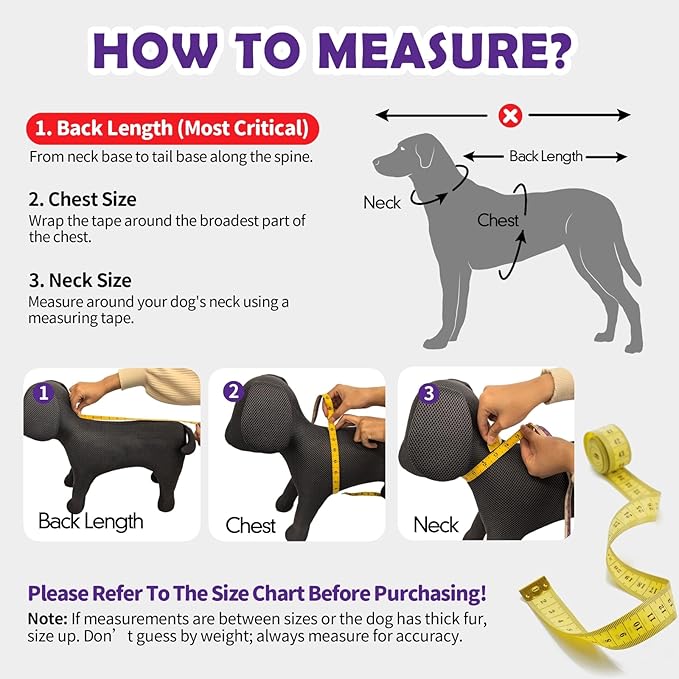 HOW TO MEASURE?

1. Back Length (Most Critical)
From neck base to tail base along the spine.

2. Chest Size
Wrap the tape around the broadest part of the chest.

3. Neck Size
Measure around your dog's neck using a measuring tape.

Back Length

Neck

Chest

1 Back Length

2 Chest

3 Neck

Please Refer To The Size Chart Before Purchasing!
Note: If measurements are between sizes or the dog has thick fur, size up. Don’t guess by weight; always measure for accuracy.