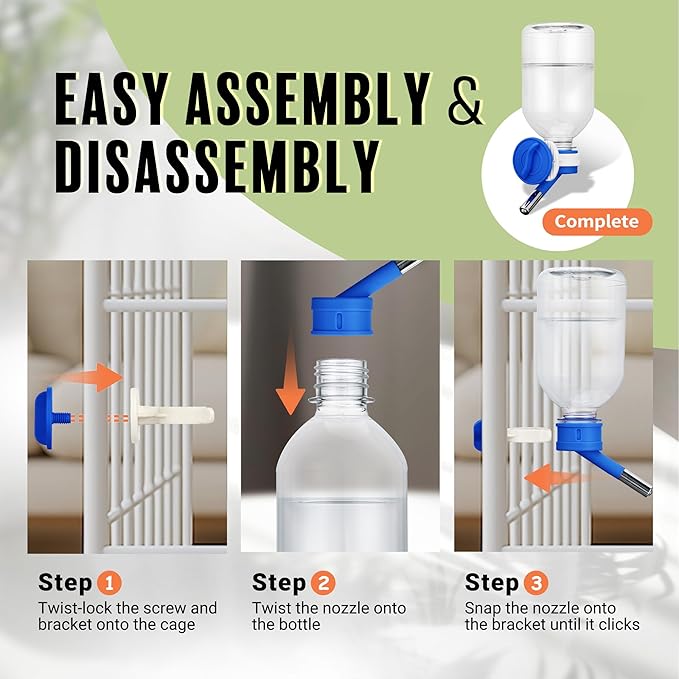 EASY ASSEMBLY & DISASSEMBLY

Complete

Step 1
Twist-lock the screw and bracket onto the cage

Step 2
Twist the nozzle onto the bottle

Step 3
Snap the nozzle onto the bracket until it clicks