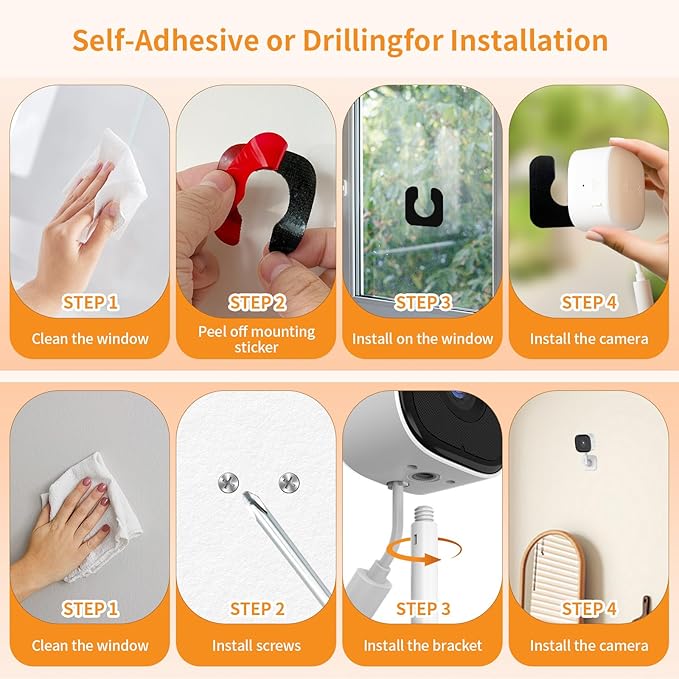 Self-Adhesive or Drillingfor Installation

STEP 1
Clean the window

STEP 2
Peel off mounting sticker

STEP 3
Install on the window

STEP 4
Install the camera

STEP 1
Clean the window

STEP 2
Install screws

STEP 3
Install the bracket

STEP 4
Install the camera