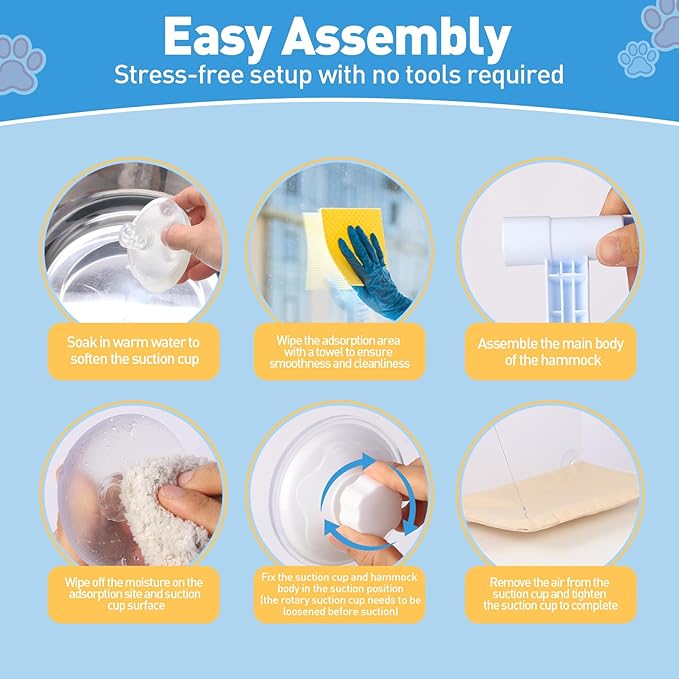 Easy Assembly
Stress-free setup with no tools required

Soak in warm water to soften the suction cup

Wipe the adsorption area with a towel to ensure smoothness and cleanliness

Assemble the main body of the hammock

Wipe off the moisture on the adsorption site and suction cup surface

Fix the suction cup and hammock body in the suction position (the rotary suction cup needs to be loosened before suction)

Remove the air from the suction cup and tighten the suction cup to complete