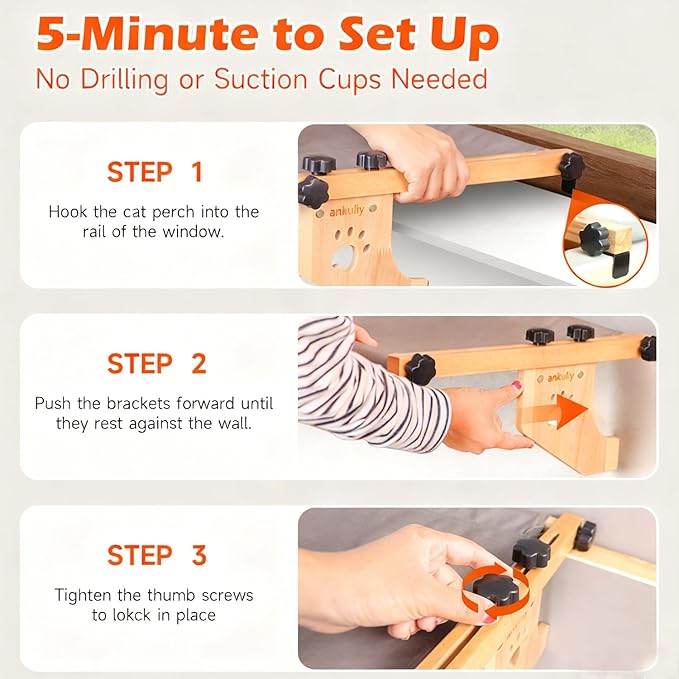 5-Minute to Set Up
No Drilling or Suction Cups Needed

STEP 1
Hook the cat perch into the rail of the window.

ankully

STEP 2
Push the brackets forward until they rest against the wall.

ankully

STEP 3
Tighten the thumb screws to lokck in place