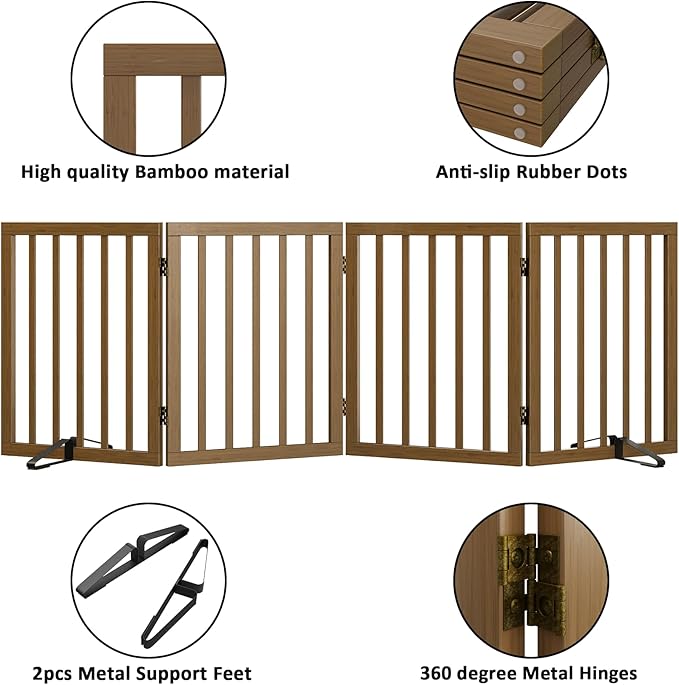 High quality Bamboo material

Anti-slip Rubber Dots

2pcs Metal Support Feet

360 degree Metal Hinges