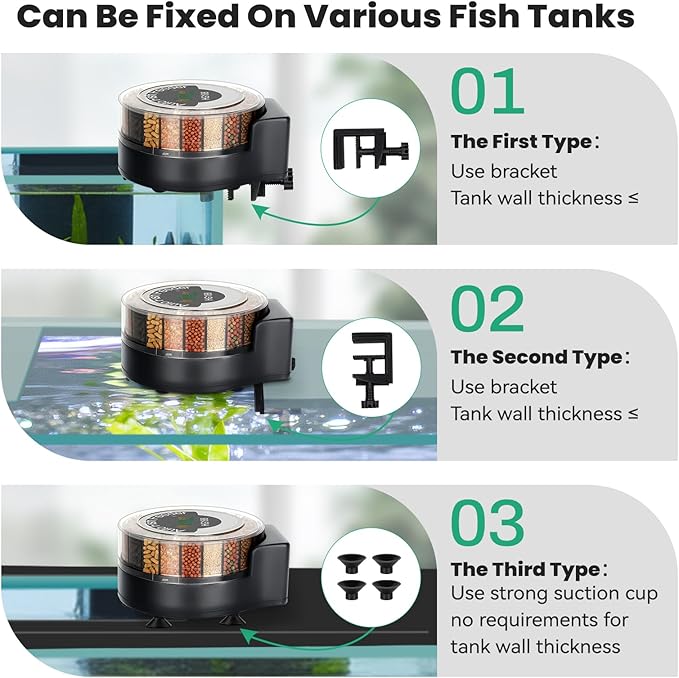 Can Be Fixed On Various Fish Tanks

01

The First Type:
Use bracket
Tank wall thickness ≤

02

The Second Type:
Use bracket
Tank wall thickness ≤

03

The Third Type:
Use strong suction cup no requirements for tank wall thickness