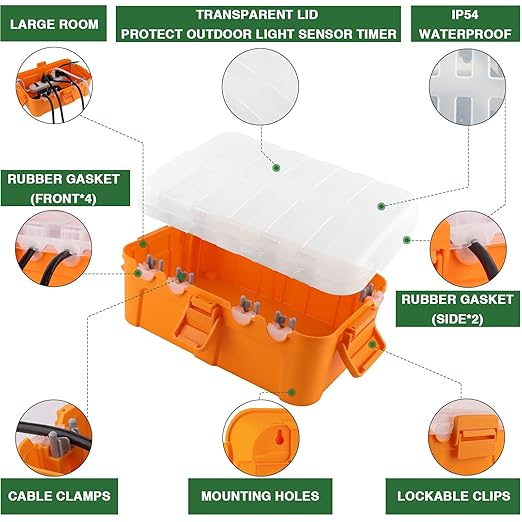 LARGE ROOM

TRANSPARENT LID
PROTECT OUTDOOR LIGHT SENSOR TIMER

IP54
WATERPROOF

RUBBER GASKET
(FRONT*4)

RUBBER GASKET
(SIDE*2)

CABLE CLAMPS

MOUNTING HOLES

LOCKABLE CLIPS