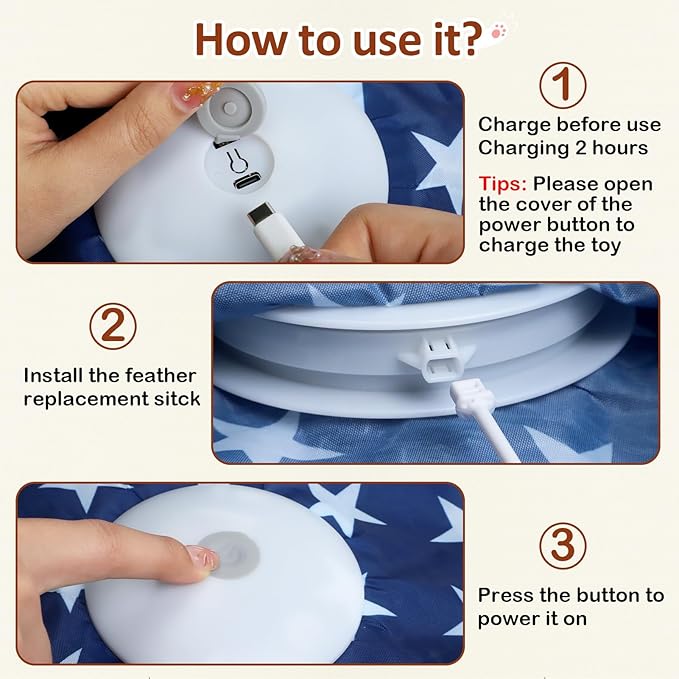 How to use it?

1

Charge before use
Charging 2 hours

Tips: Please open the cover of the power button to charge the toy

2

Install the feather replacement sitck

3

Press the button to power it on