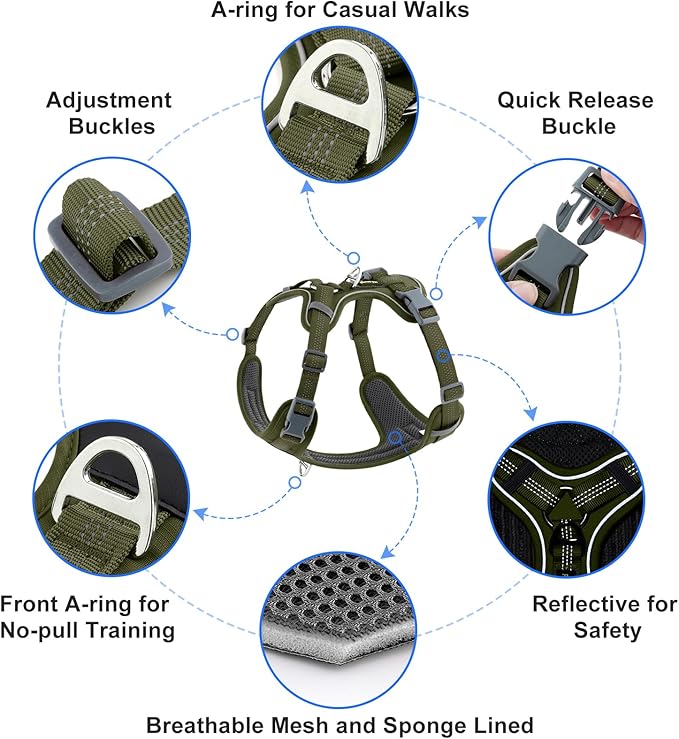 A-ring for Casual Walks

Adjustment Buckles

Quick Release Buckle

Front A-ring for No-pull Training

Reflective for Safety

Breathable Mesh and Sponge Lined