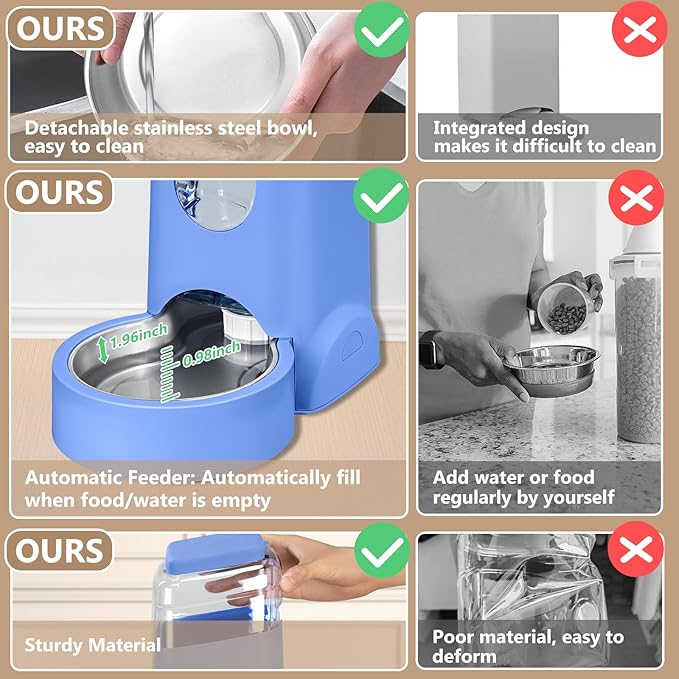 OURS

Detachable stainless steel bowl, easy to clean

Integrated design makes it difficult to clean

OURS

1.96inch

0.98inch

Automatic Feeder: Automatically fill when food/water is empty

Add water or food regularly by yourself

OURS

Sturdy Material

Poor material, easy to deform