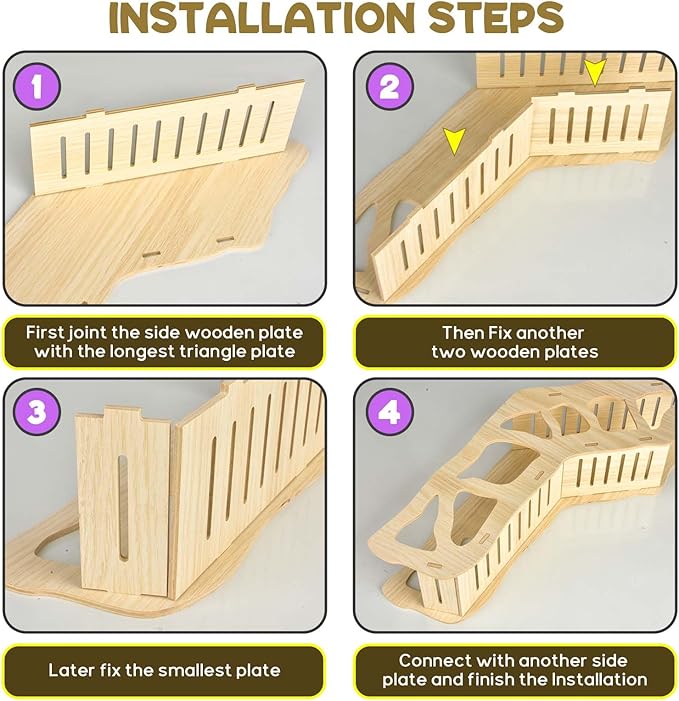 INSTALLATION STEPS

1

First joint the side wooden plate with the longest triangle plate

2

Then Fix another two wooden plates

3

Later fix the smallest plate

4

Connect with another side plate and finish the Installation