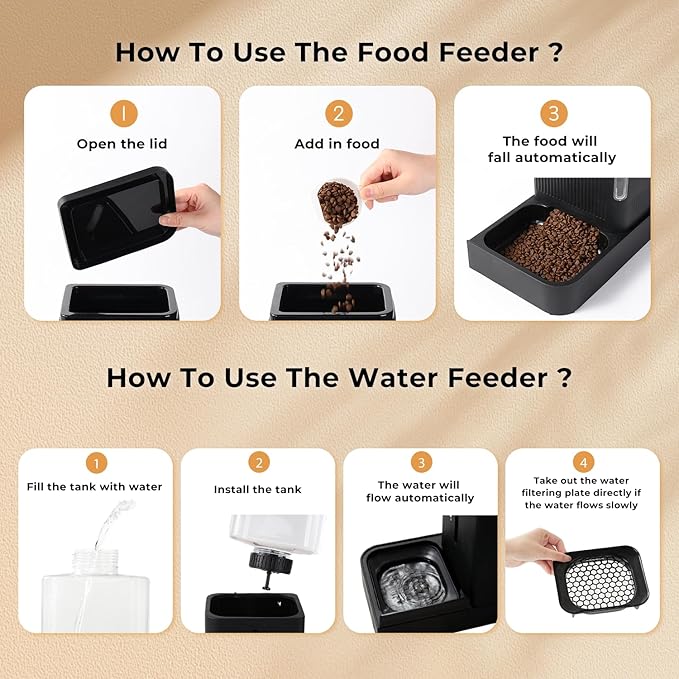 How To Use The Food Feeder ?

1
Open the lid

2
Add in food

3
The food will fall automatically

How To Use The Water Feeder ?

1
Fill the tank with water

2
Install the tank

3
The water will flow automatically

4
Take out the water filtering plate directly if the water flows slowly