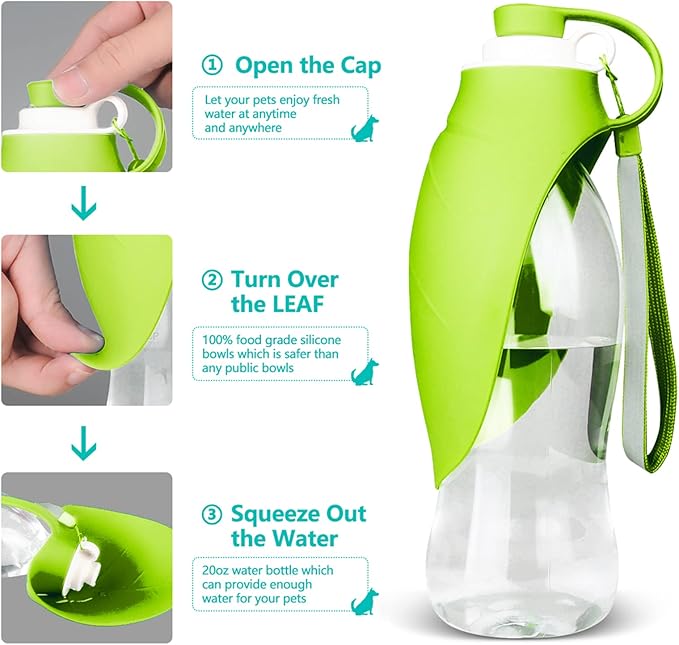 ① Open the Cap

Let your pets enjoy fresh water at anytime and anywhere

② Turn Over the LEAF

100% food grade silicone bowls which is safer than any public bowls

③ Squeeze Out the Water

20oz water bottle which can provide enough water for your pets