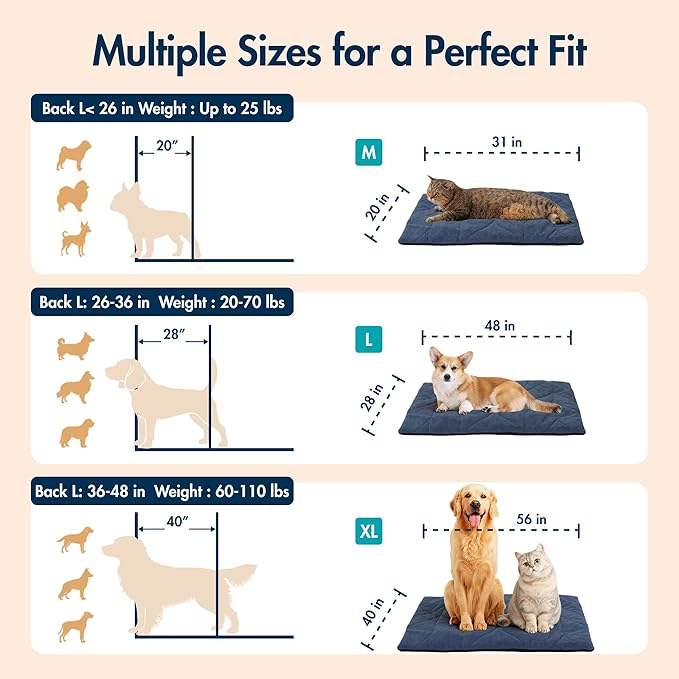 Multiple Sizes for a Perfect Fit

Back L< 26 in Weight : Up to 25 lbs

20"

M

31 in

20 in

Back L: 26-36 in Weight : 20-70 lbs

28"

L

48 in

28 in

Back L: 36-48 in Weight : 60-110 lbs

40"

XL

56 in

40 in