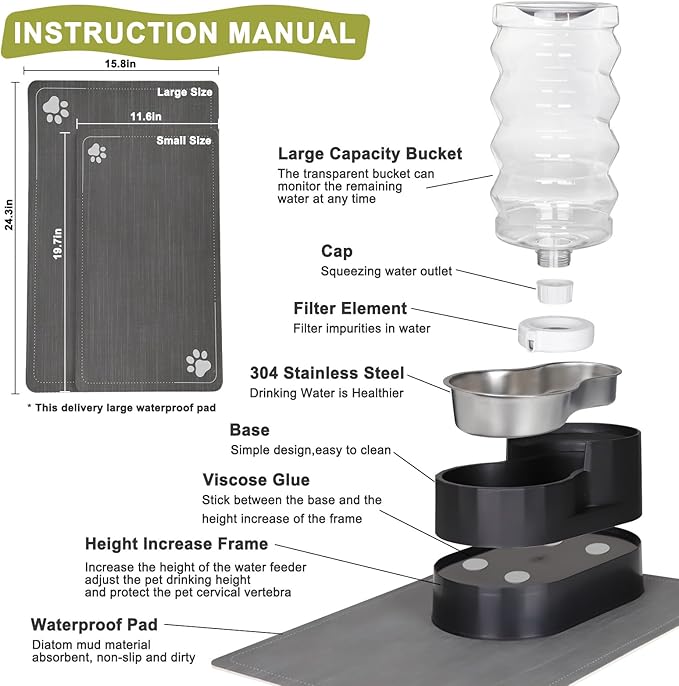 INSTRUCTION MANUAL

15.8in

Large Size

11.6in

Small Size

24.3in

19.7in

* This delivery large waterproof pad

Large Capacity Bucket
The transparent bucket can monitor the remaining water at any time

Cap
Squeezing water outlet

Filter Element
Filter impurities in water

304 Stainless Steel
Drinking Water is Healthier

Base
Simple design,easy to clean

Viscose Glue
Stick between the base and the height increase of the frame

Height Increase Frame
Increase the height of the water feeder adjust the pet drinking height and protect the pet cervical vertebra

Waterproof Pad
Diatom mud material absorbent, non-slip and dirty