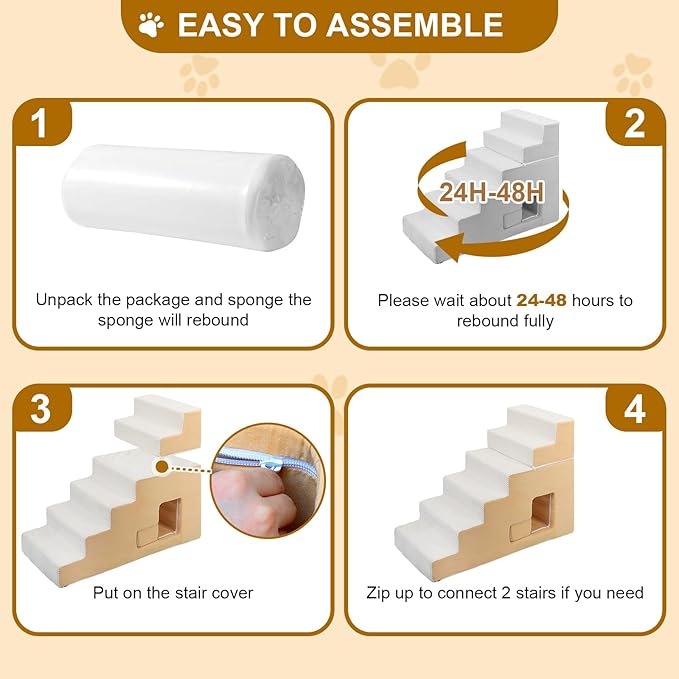 EASY TO ASSEMBLE

1

Unpack the package and sponge the sponge will rebound

2

24H-48H

Please wait about 24-48 hours to rebound fully

3

Put on the stair cover

4

Zip up to connect 2 stairs if you need