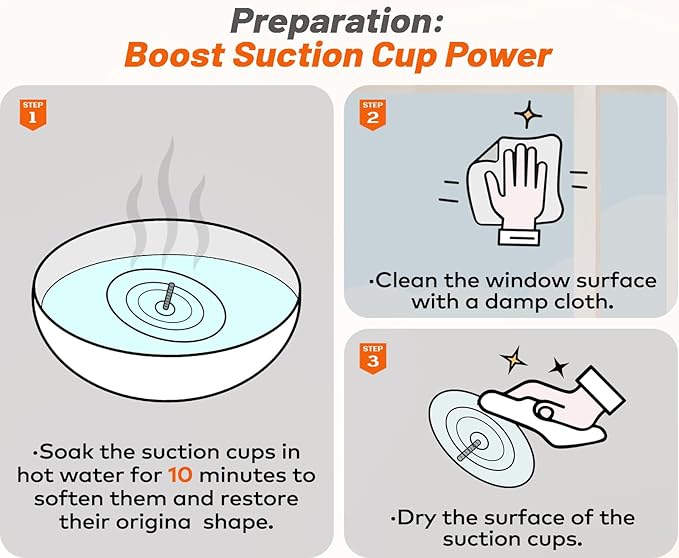 Preparation:
Boost Suction Cup Power

STEP 1

·Soak the suction cups in hot water for 10 minutes to soften them and restore their origina shape.

STEP 2

·Clean the window surface with a damp cloth.

STEP 3

·Dry the surface of the suction cups.