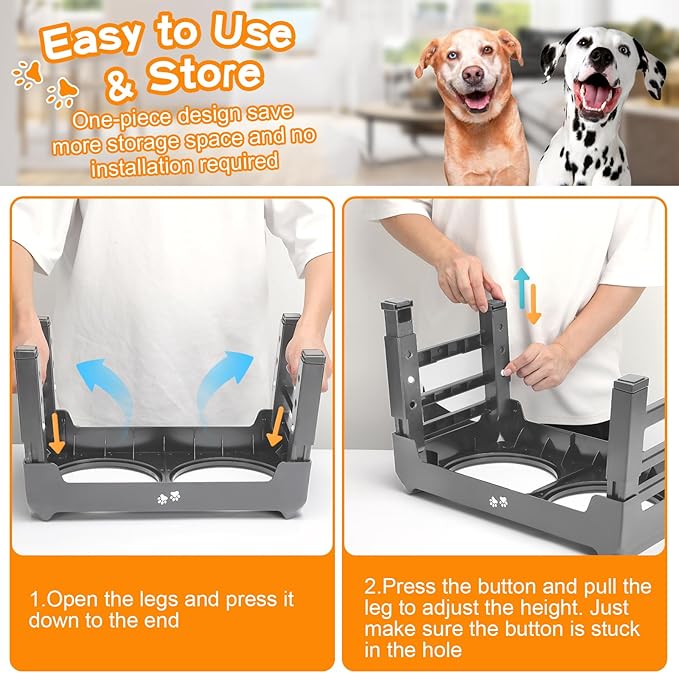 Easy to Use & Store

One-piece design save more storage space and no installation required

1.Open the legs and press it down to the end

2.Press the button and pull the leg to adjust the height. Just make sure the button is stuck in the hole