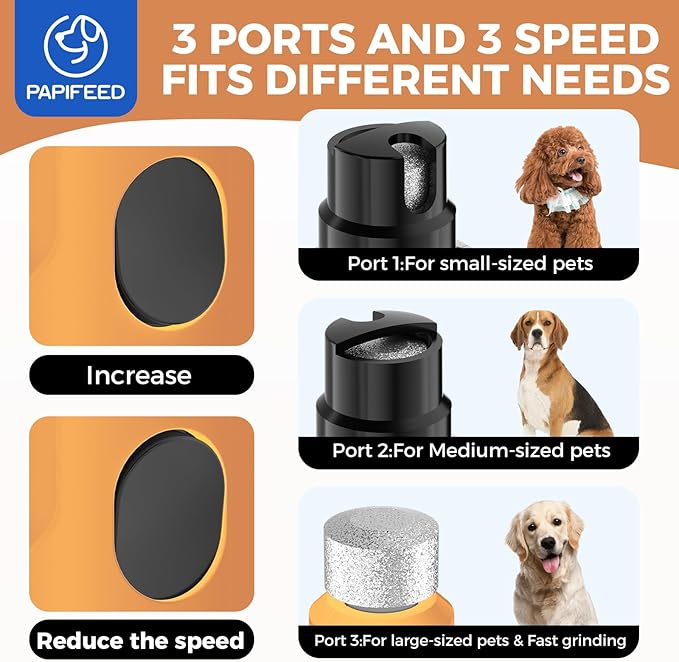 PAPIFEED

3 PORTS AND 3 SPEED FITS DIFFERENT NEEDS

Increase

Reduce the speed

Port 1:For small-sized pets

Port 2:For Medium-sized pets

Port 3:For large-sized pets & Fast grinding