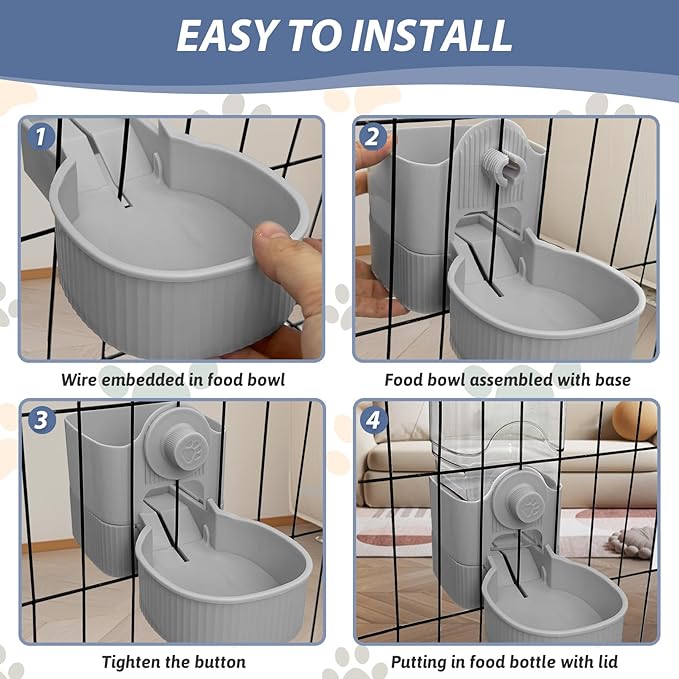 EASY TO INSTALL

1

Wire embedded in food bowl

2

Food bowl assembled with base

3

Tighten the button

4

Putting in food bottle with lid