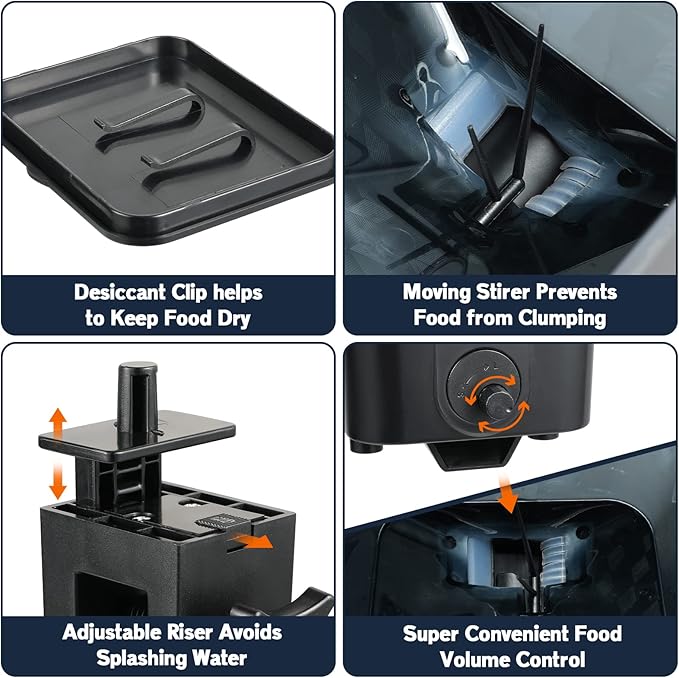 Desiccant Clip helps to Keep Food Dry

Moving Stirer Prevents Food from Clumping

Adjustable Riser Avoids Splashing Water

Super Convenient Food Volume Control