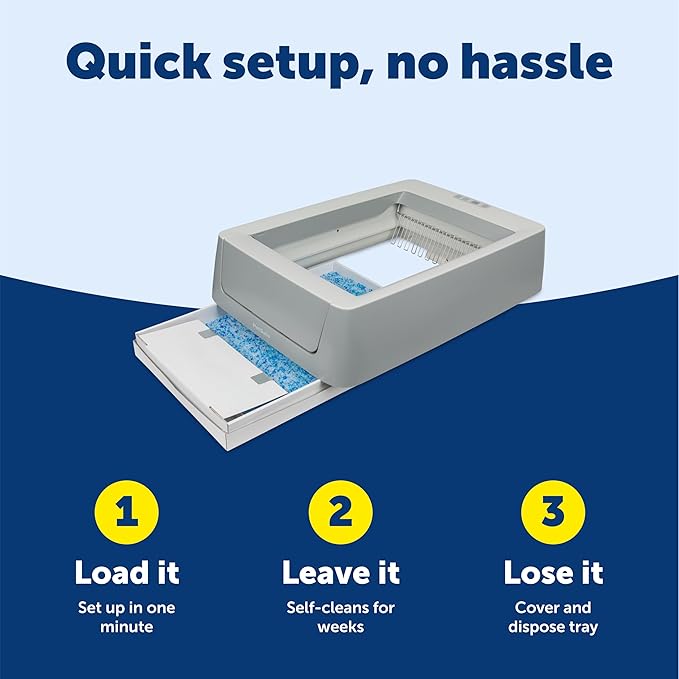 Quick setup, no hassle

1
Load it
Set up in one minute

2
Leave it
Self-cleans for weeks

3
Lose it
Cover and dispose tray