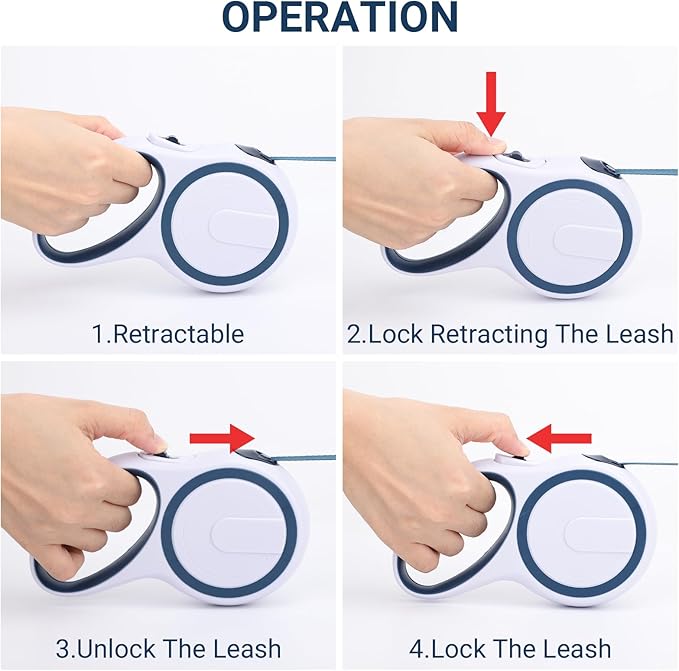 OPERATION

1.Retractable

2.Lock Retracting The Leash

3.Unlock The Leash

4.Lock The Leash