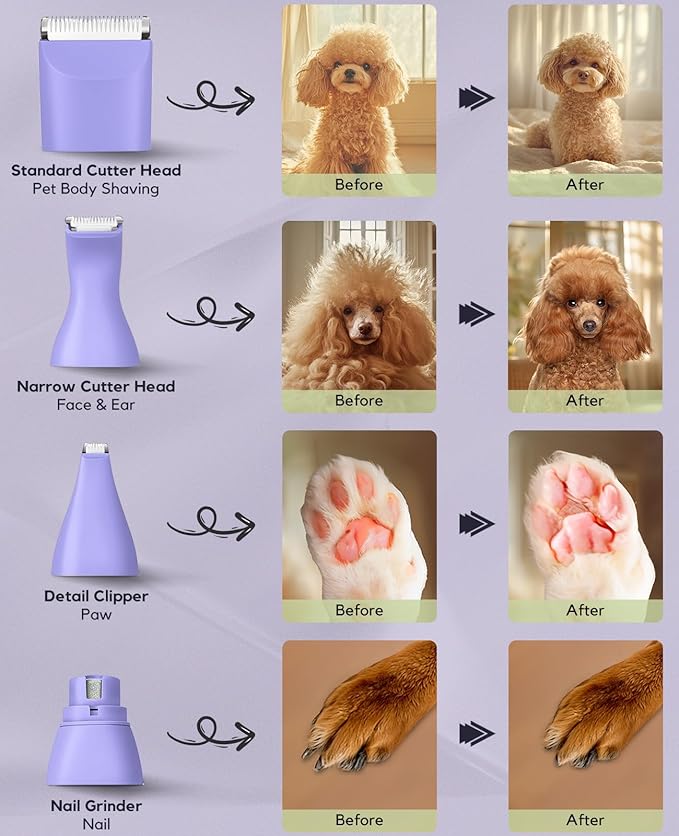 Standard Cutter Head
Pet Body Shaving

Before

After

Narrow Cutter Head
Face & Ear

Before

After

Detail Clipper
Paw

Before

After

Nail Grinder
Nail

Before

After