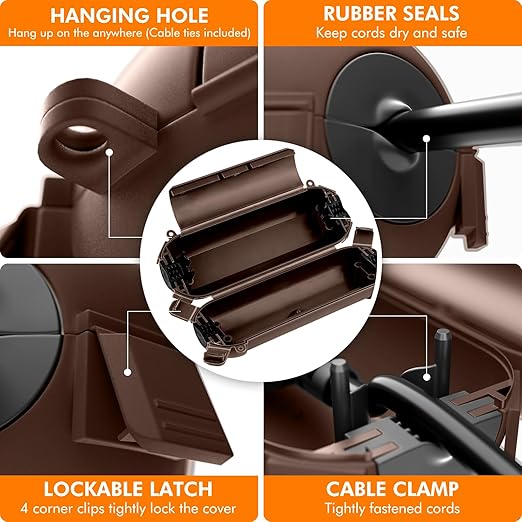 HANGING HOLE
Hang up on the anywhere (Cable ties included)

RUBBER SEALS
Keep cords dry and safe

LOCKABLE LATCH
4 corner clips tightly lock the cover

CABLE CLAMP
Tightly fastened cords