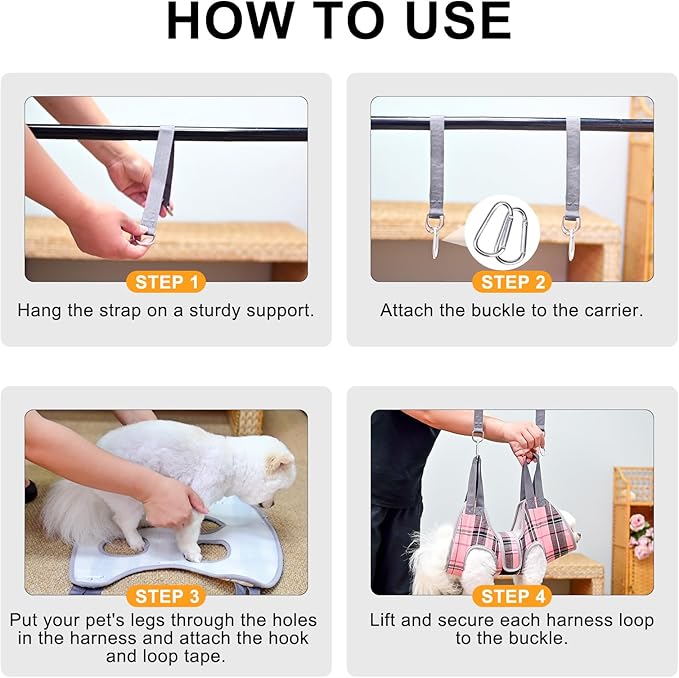 HOW TO USE

STEP 1
Hang the strap on a sturdy support.

STEP 2
Attach the buckle to the carrier.

STEP 3
Put your pet's legs through the holes in the harness and attach the hook and loop tape.

STEP 4
Lift and secure each harness loop to the buckle.