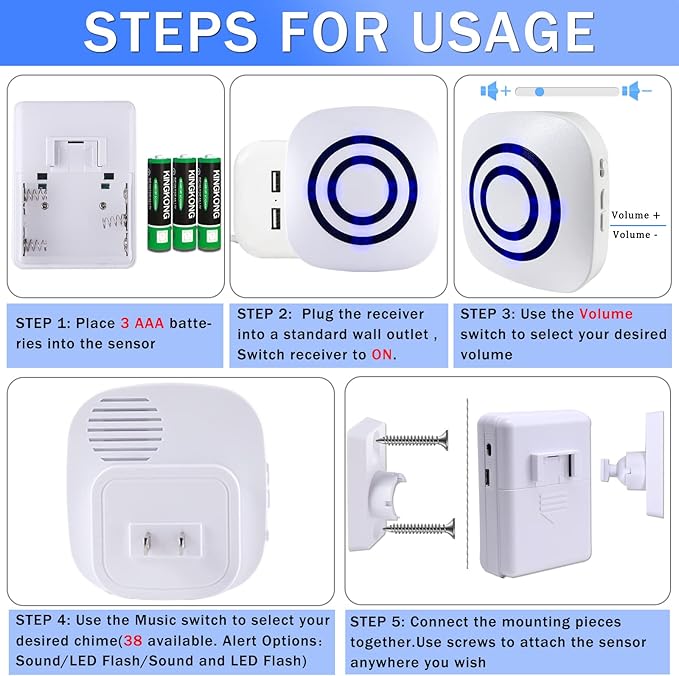 STEPS FOR USAGE

KINGKONG KINGKONG KINGKONG

Volume +
Volume -

STEP 1: Place 3 AAA batteries into the sensor

STEP 2: Plug the receiver into a standard wall outlet , Switch receiver to ON.

STEP 3: Use the Volume switch to select your desired volume

STEP 4: Use the Music switch to select your desired chime(38 available. Alert Options: Sound/LED Flash/Sound and LED Flash)

STEP 5: Connect the mounting pieces together.Use screws to attach the sensor anywhere you wish