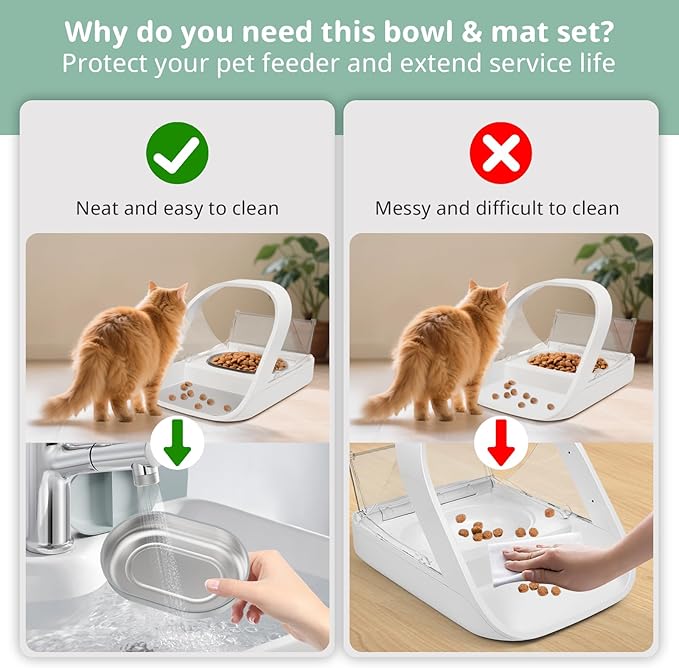 Why do you need this bowl & mat set?
Protect your pet feeder and extend service life

Neat and easy to clean

Messy and difficult to clean