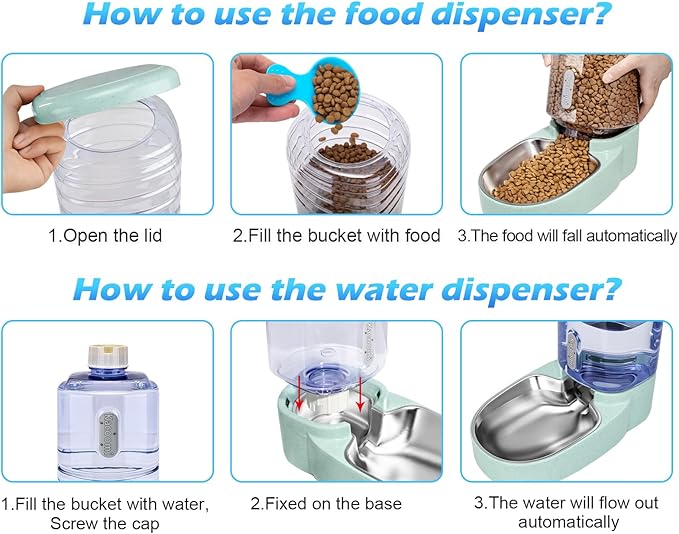 How to use the food dispenser?

1.Open the lid

2.Fill the bucket with food

3.The food will fall automatically

How to use the water dispenser?

1.Fill the bucket with water, Screw the cap

2.Fixed on the base

3.The water will flow out automatically