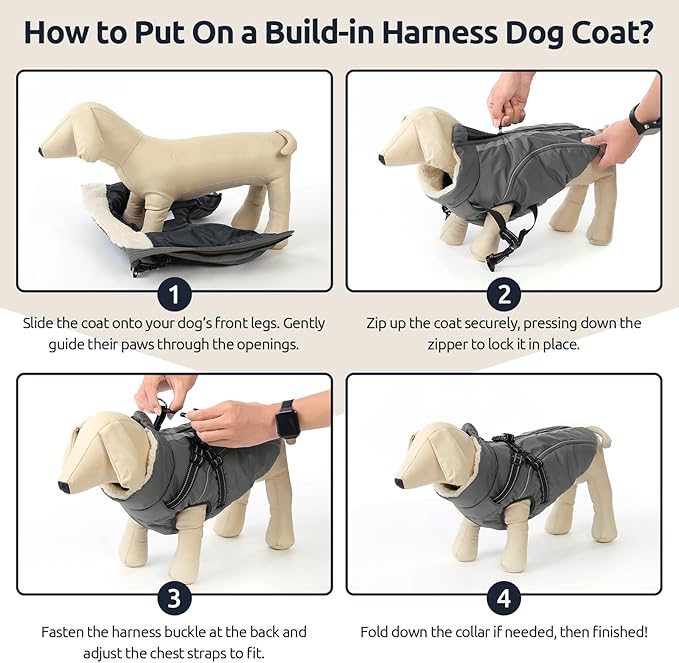 How to Put On a Build-in Harness Dog Coat?

1

Slide the coat onto your dog's front legs. Gently guide their paws through the openings.

2

Zip up the coat securely, pressing down the zipper to lock it in place.

3

Fasten the harness buckle at the back and adjust the chest straps to fit.

4

Fold down the collar if needed, then finished!