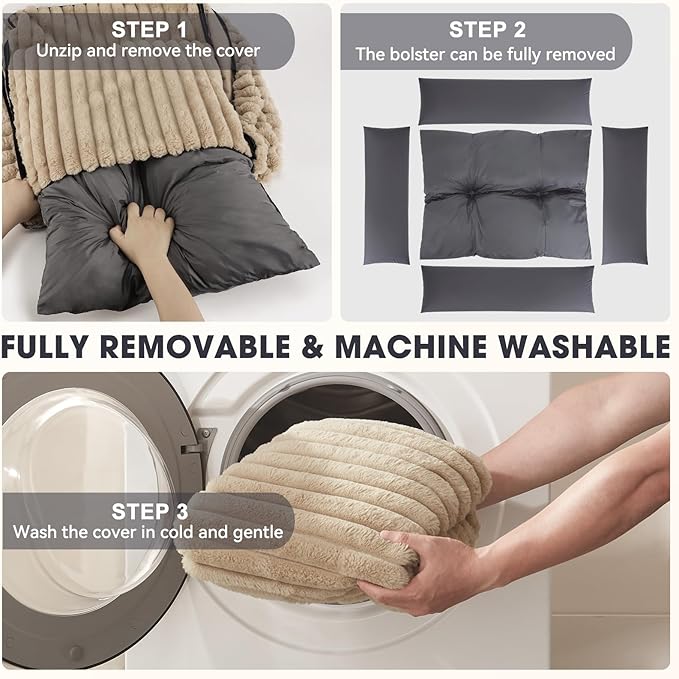 STEP 1
Unzip and remove the cover

STEP 2
The bolster can be fully removed

FULLY REMOVABLE & MACHINE WASHABLE

STEP 3
Wash the cover in cold and gentle