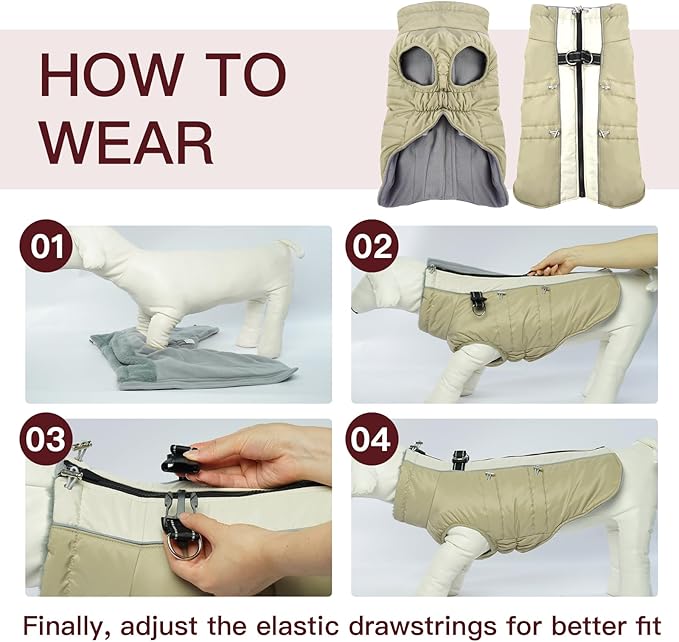 HOW TO WEAR

01

02

03

04

Finally, adjust the elastic drawstrings for better fit