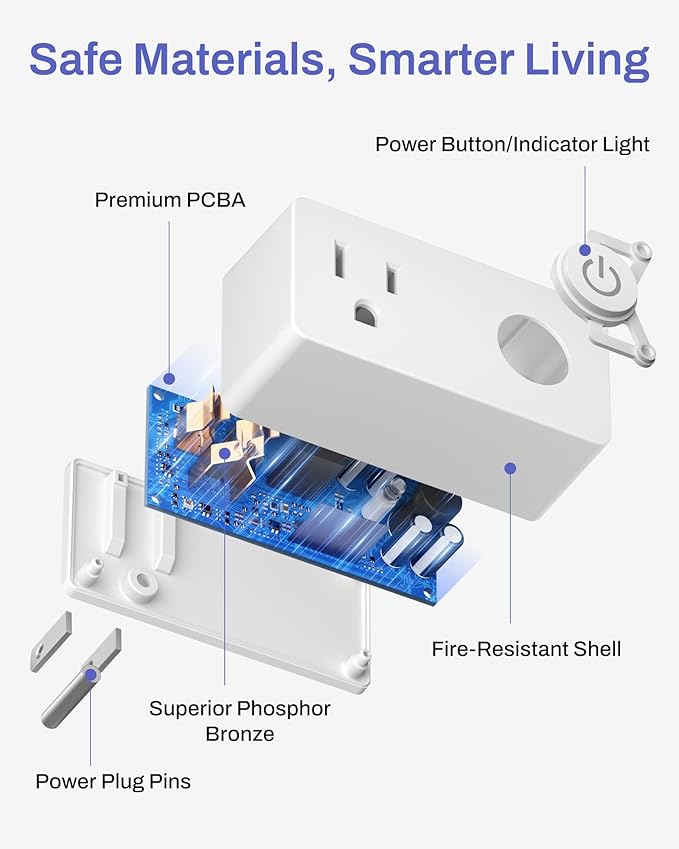 Safe Materials, Smarter Living

Power Button/Indicator Light

Premium PCBA

Fire-Resistant Shell

Superior Phosphor Bronze

Power Plug Pins