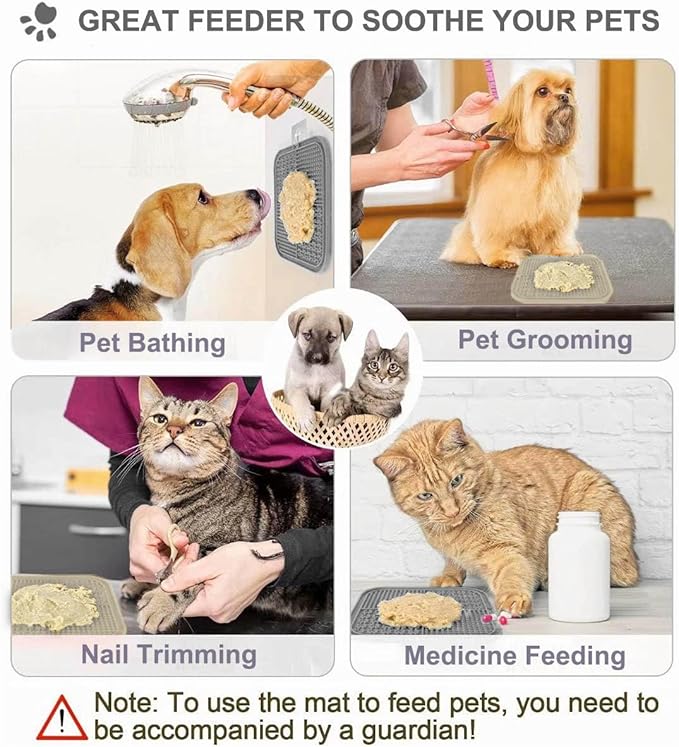 GREAT FEEDER TO SOOTHE YOUR PETS

Pet Bathing

Pet Grooming

Nail Trimming

Medicine Feeding

Note: To use the mat to feed pets, you need to be accompanied by a guardian!