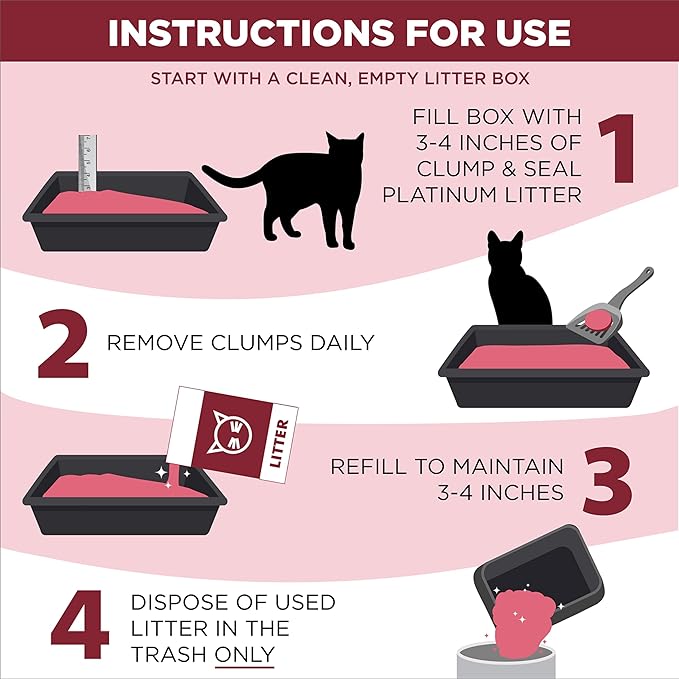 INSTRUCTIONS FOR USE

START WITH A CLEAN, EMPTY LITTER BOX

FILL BOX WITH 3-4 INCHES OF CLUMP & SEAL PLATINUM LITTER 1

2 REMOVE CLUMPS DAILY

LITTER

REFILL TO MAINTAIN 3-4 INCHES 3

4 DISPOSE OF USED LITTER IN THE TRASH ONLY