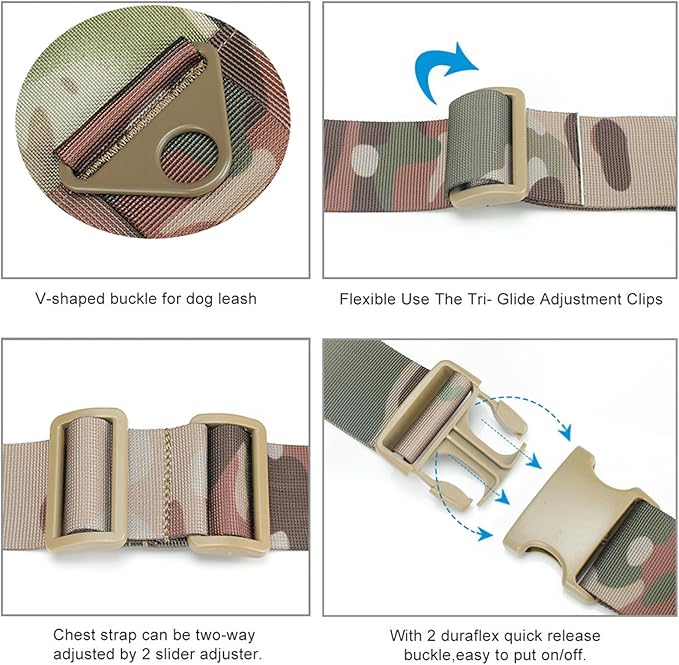 V-shaped buckle for dog leash

Flexible Use The Tri- Glide Adjustment Clips

Chest strap can be two-way adjusted by 2 slider adjuster.

With 2 duraflex quick release buckle,easy to put on/off.