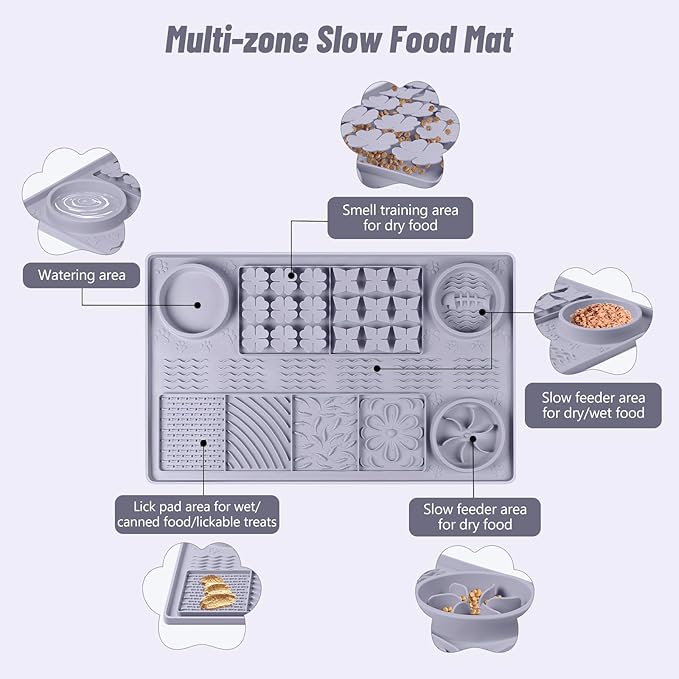 Multi-zone Slow Food Mat

Smell training area for dry food

Watering area

Slow feeder area for dry/wet food

Lick pad area for wet/ canned food/lickable treats

Slow feeder area for dry food