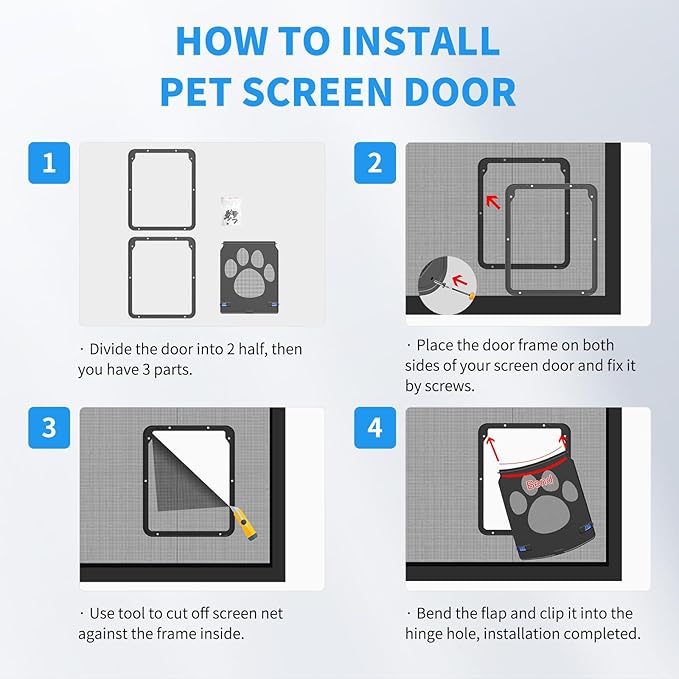 HOW TO INSTALL
PET SCREEN DOOR

1

· Divide the door into 2 half, then you have 3 parts.

2

· Place the door frame on both sides of your screen door and fix it by screws.

3

· Use tool to cut off screen net against the frame inside.

4

Bend

· Bend the flap and clip it into the hinge hole, installation completed.