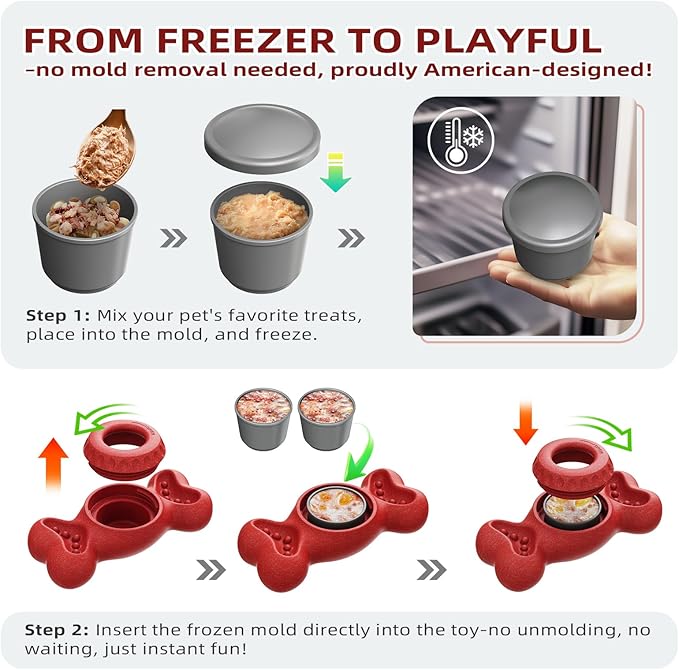 FROM FREEZER TO PLAYFUL
-no mold removal needed, proudly American-designed!

Step 1: Mix your pet's favorite treats, place into the mold, and freeze.

Step 2: Insert the frozen mold directly into the toy-no unmolding, no waiting, just instant fun!