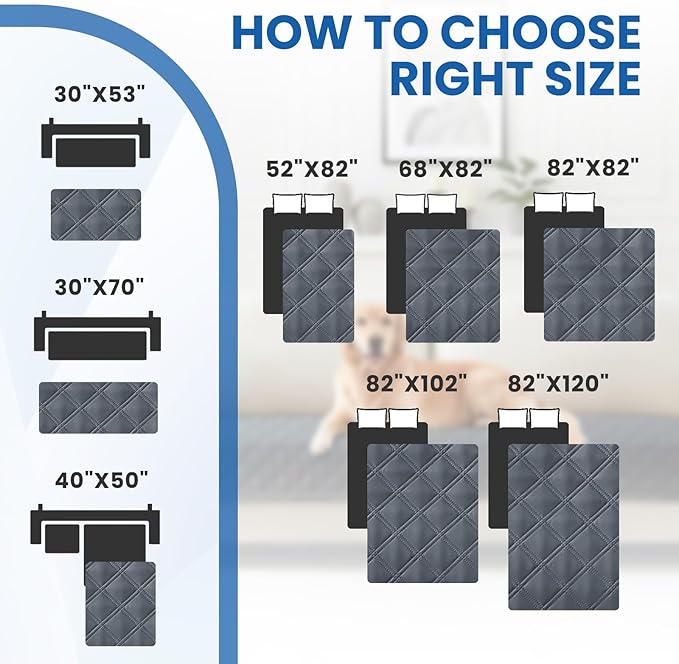 HOW TO CHOOSE RIGHT SIZE

30"X53"

30"X70"

40"X50"

52"X82"

68"X82"

82"X82"

82"X102"

82"X120"